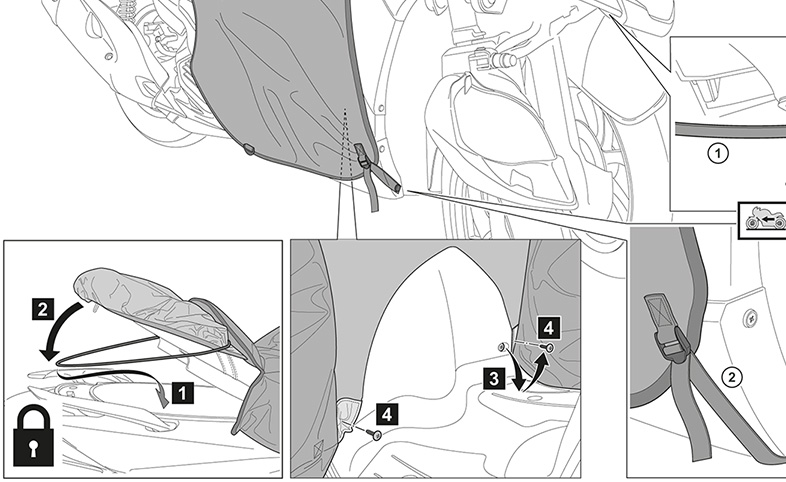 1

2

1

4

3

4

2