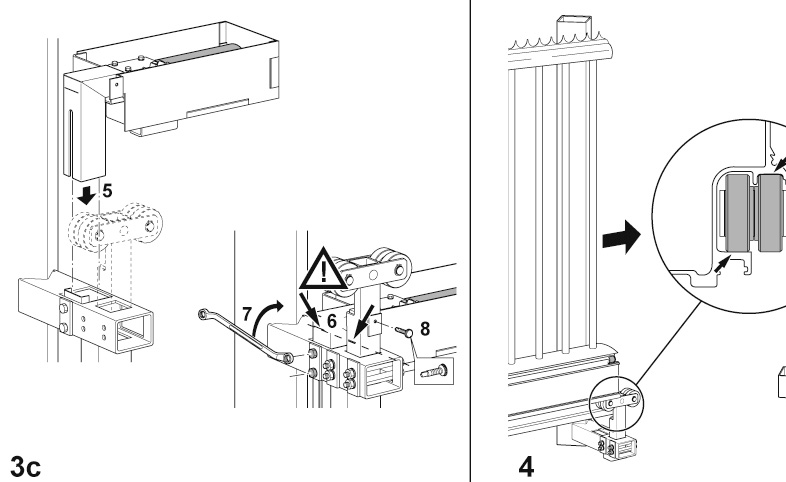 5

7

6

8

3c

4