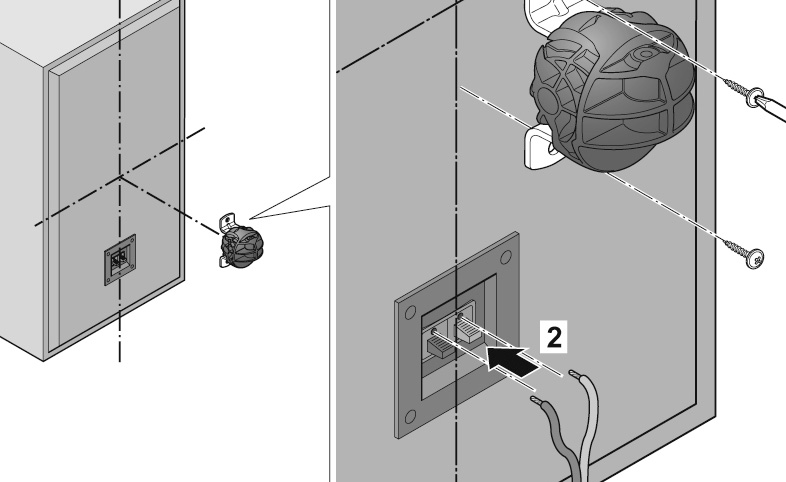 2