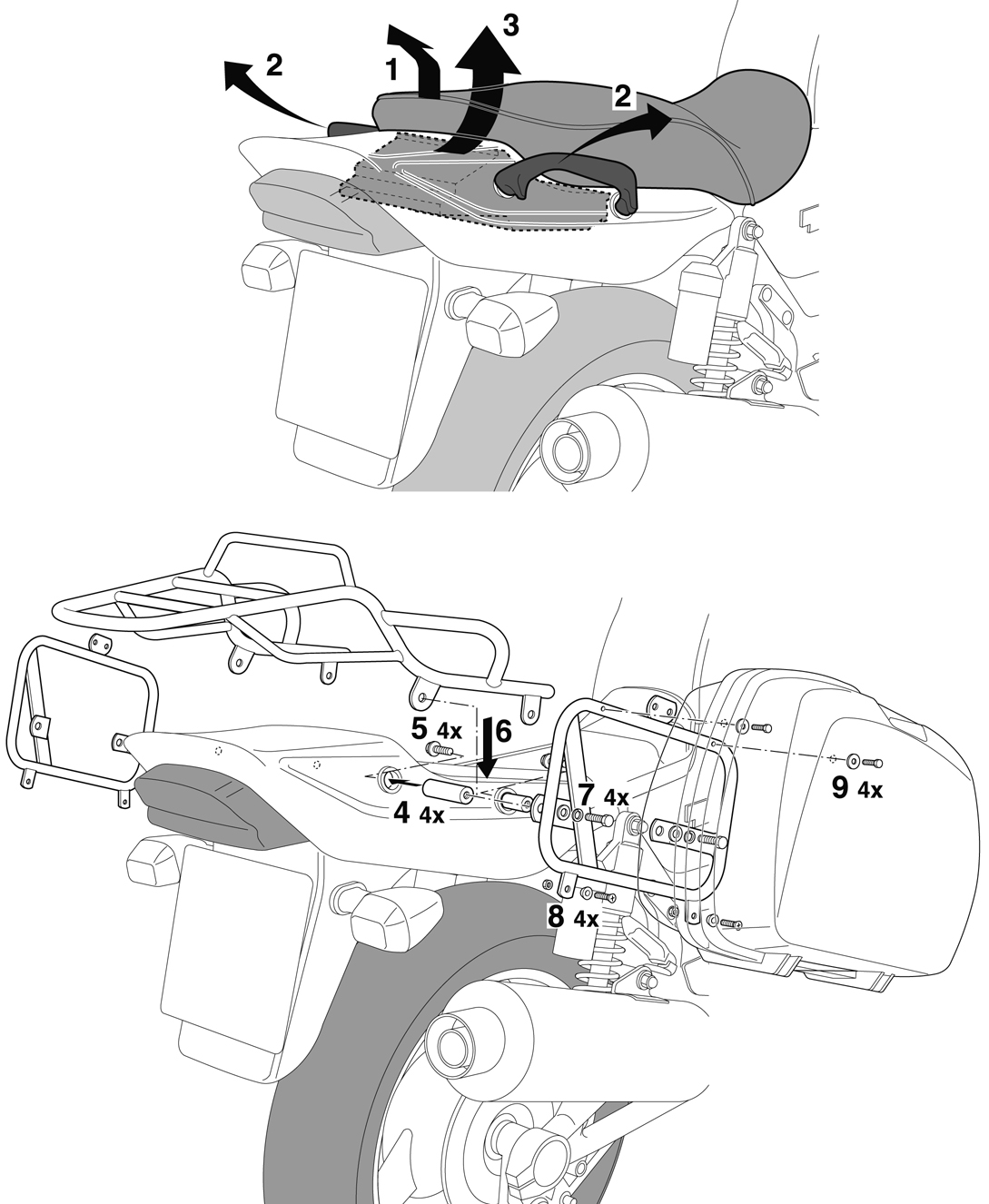 2
1
3
2

5 4x
6
4 4x
7 4x
9 4x
8 4x