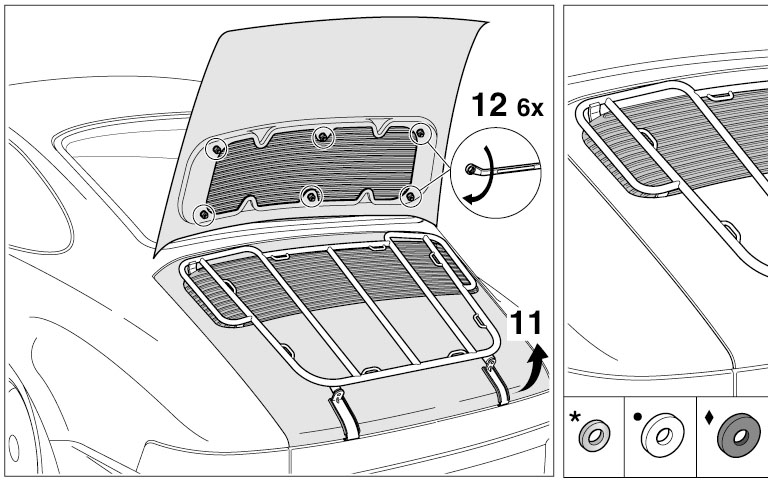 12 6x

11

*

•

♦