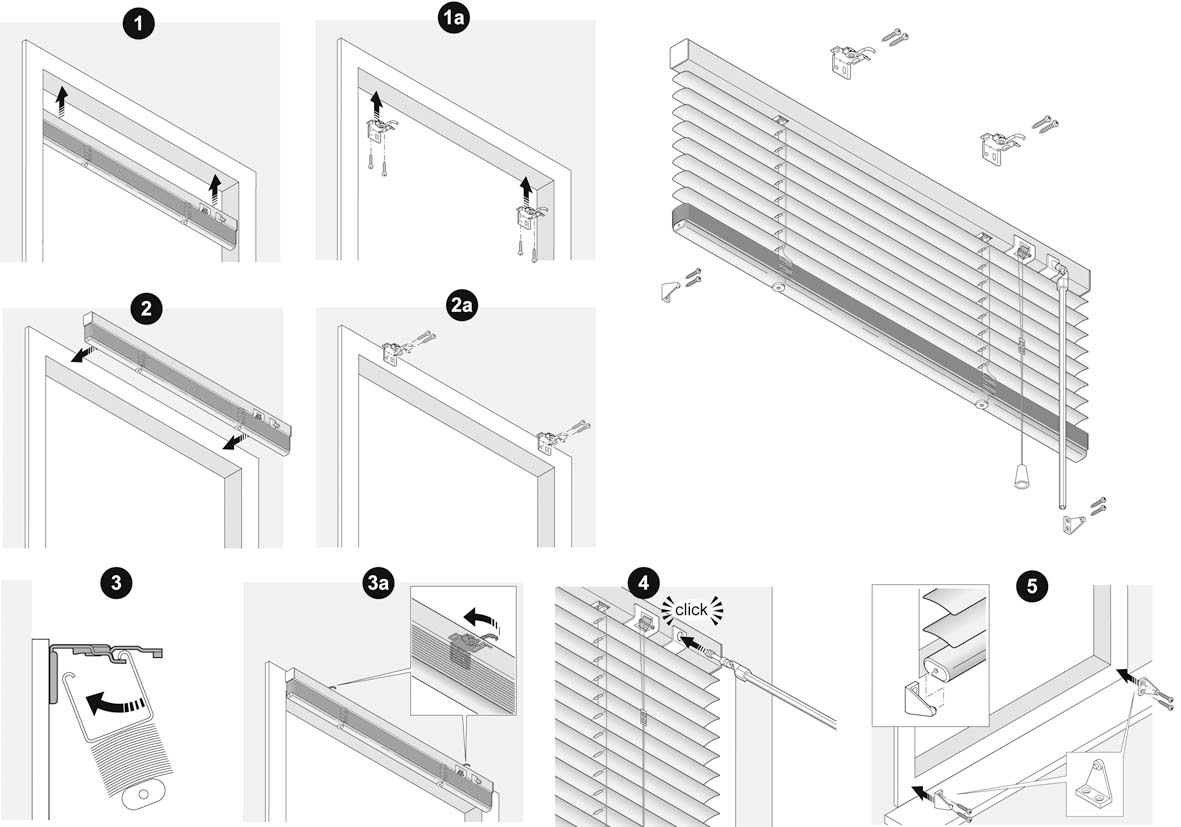 1

1a

2

2a

3

3a

4

click

5