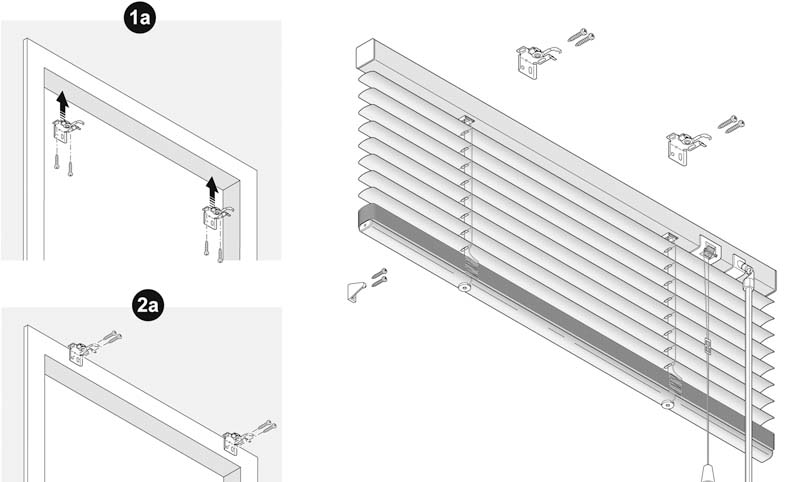 1a

2a