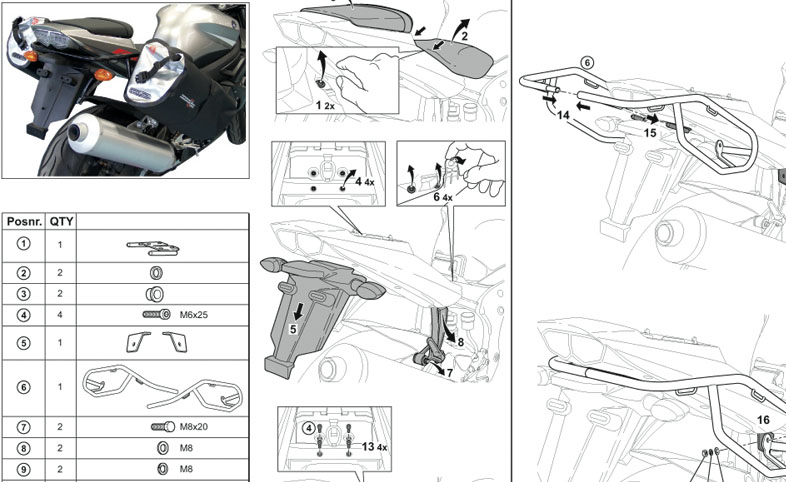 | Posnr. | QTY | |
|---|---|---|
| 1 | 1 | |
| 2 | 2 | |
| 3 | 2 | |
| 4 | 4 | M6x25 |
| 5 | 1 | |
| 6 | 1 | |
| 7 | 2 | M8x20 |
| 8 | 2 | M8 |
| 9 | 2 | M8 |

2

1 2x

4 4x

6 4x

5

8

7

4

13 4x

6

14

15

16