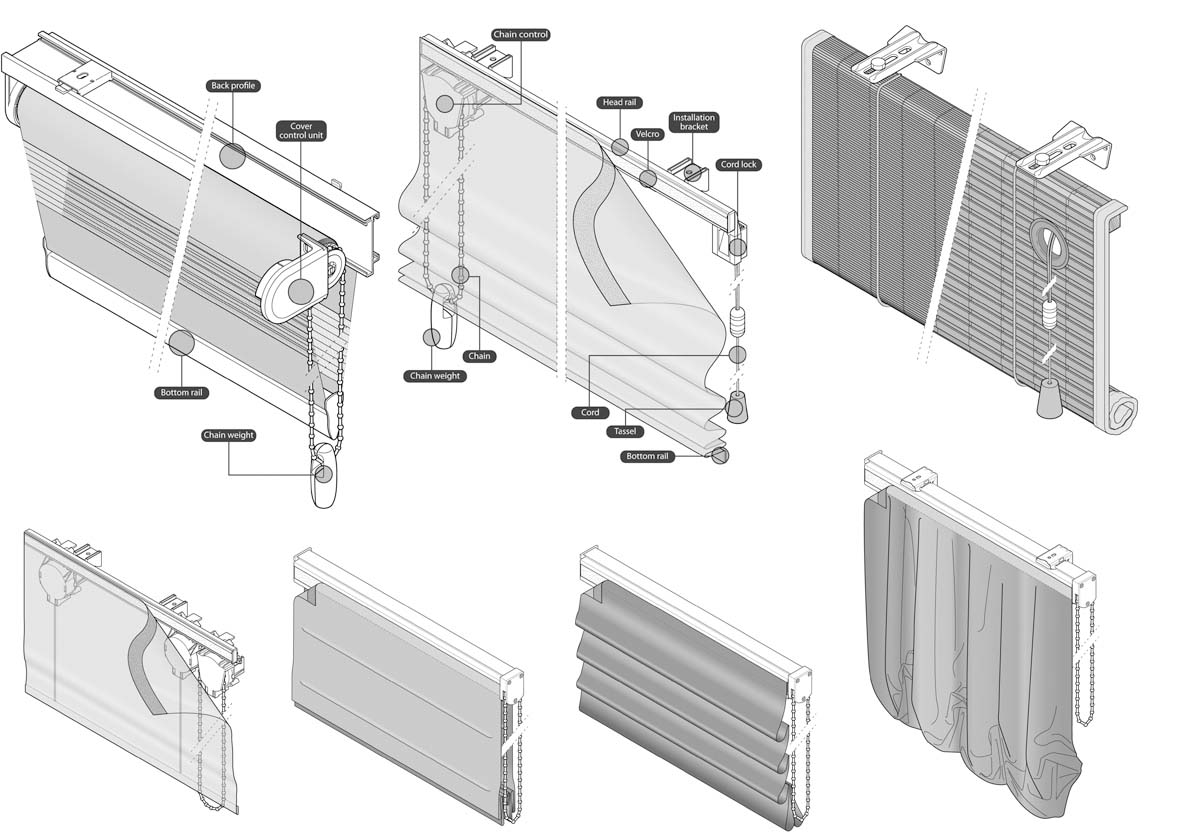 Back profile
Cover control unit
Bottom rail
Chain weight

Chain control
Head rail
Velcro
Installation bracket
Cord lock
Chain
Chain weight
Cord
Tassel
Bottom rail