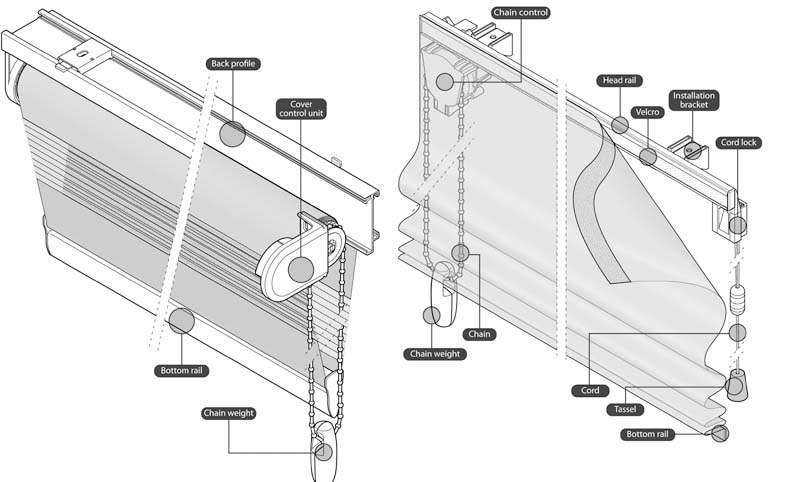 Back profile

Cover control unit

Bottom rail

Chain weight

Chain control

Head rail

Velcro

Installation bracket

Cord lock

Chain

Chain weight

Cord

Tassel

Bottom rail