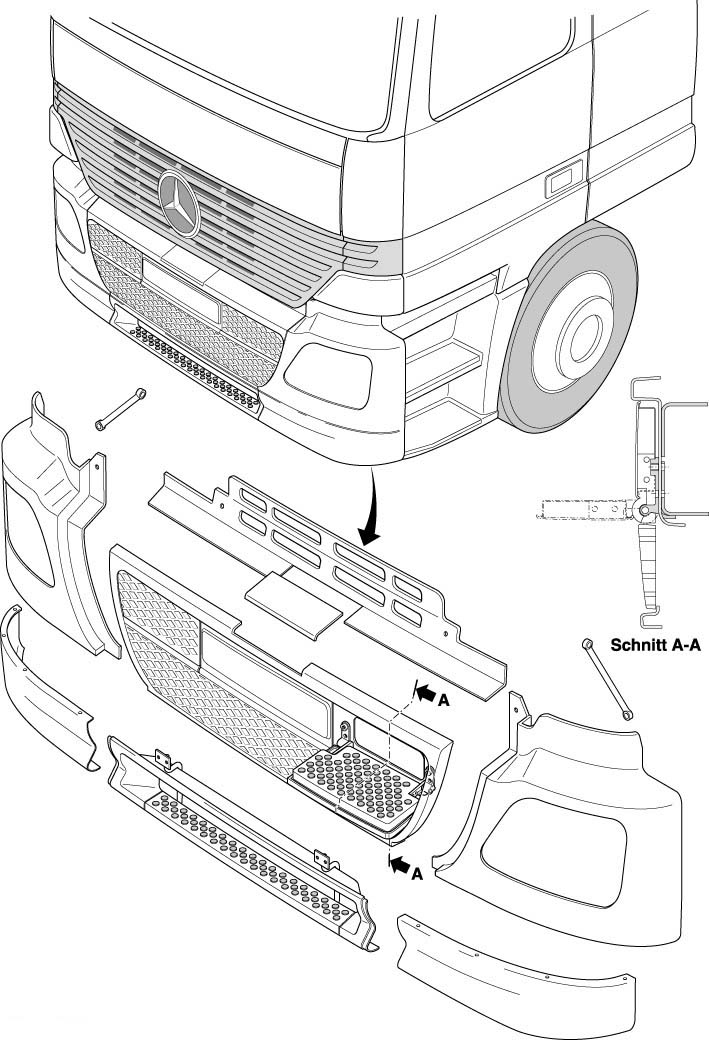 Schnitt A-A

A

A