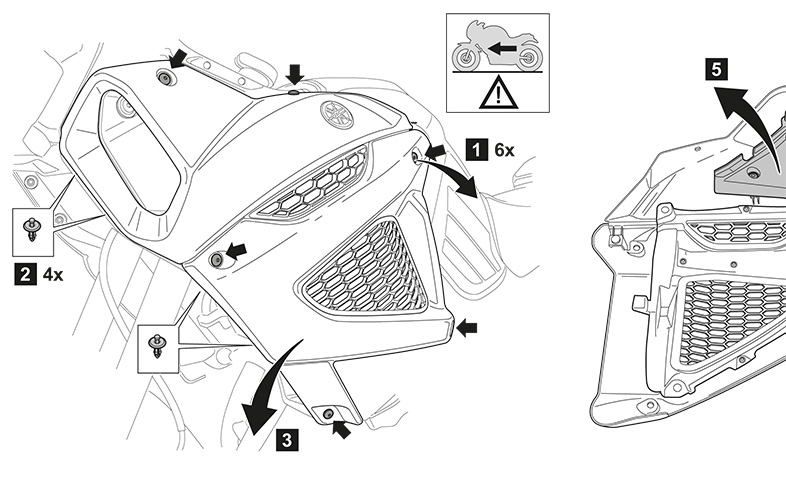 1 6x

2 4x

3

5