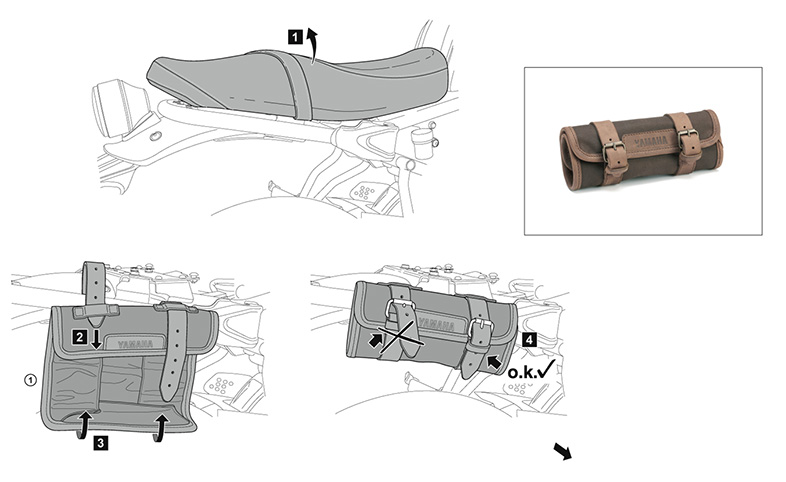 1

YAMAHA

2

YAMAHA

①

3

YAMAHA

4

o.k.✓