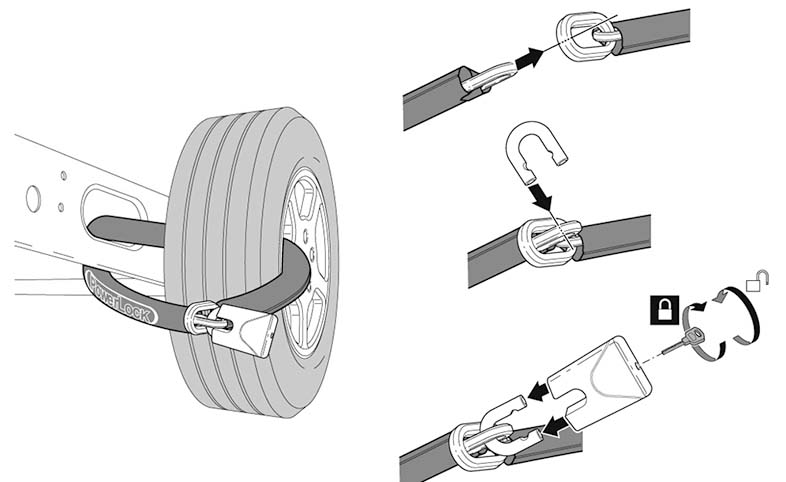 PowerLock